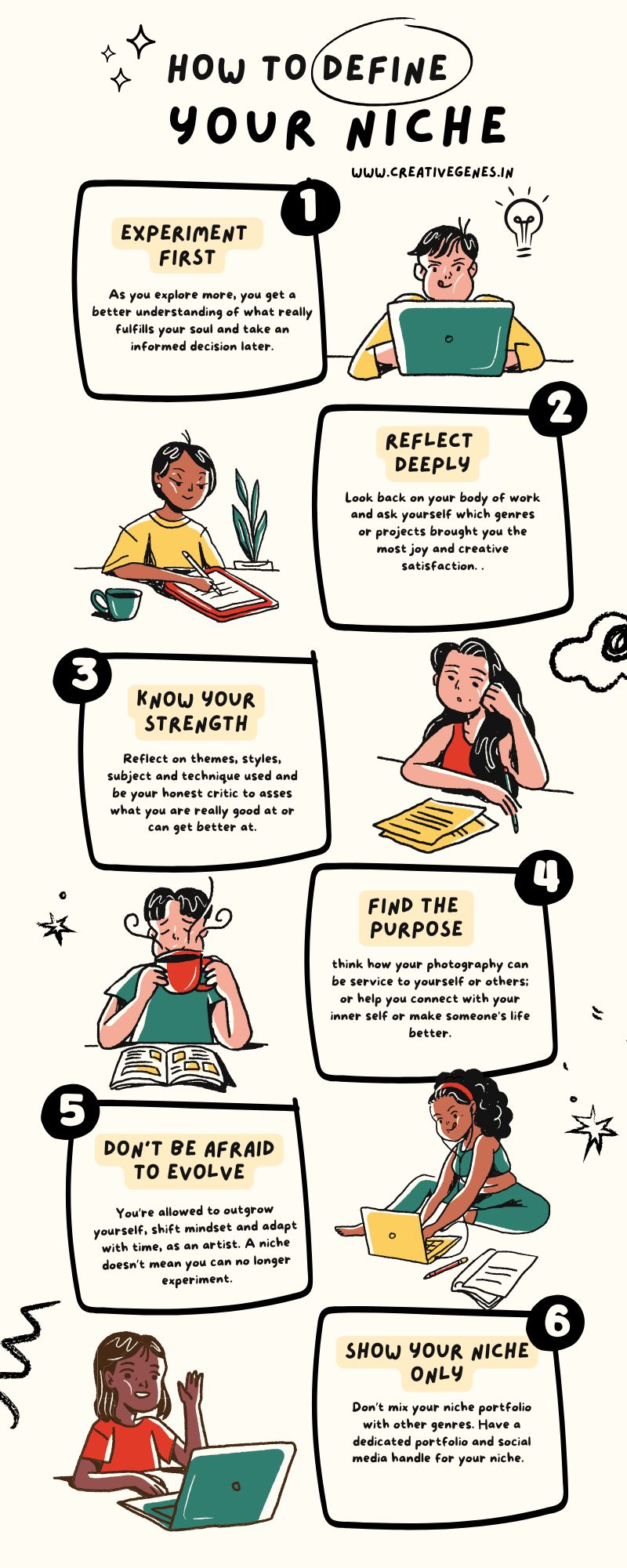 HOW TO DEFINE YOUR NICHE

WWW.CREATIVEGENES.IN

1

EXPERIMENT FIRST

As you explore more, you get a better understanding of what really fulfills your soul and take an informed decision later.

2

REFLECT DEEPLY

Look back on your body of work and ask yourself which genres or projects brought you the most joy and creative satisfaction. .

3

KNOW YOUR STRENGTH

Reflect on themes, styles, subject and technique used and be your honest critic to asses what you are really good at or can get better at.

4

FIND THE PURPOSE

think how your photography can be service to yourself or others; or help you connect with your inner self or make someone's life better.

5

DON'T BE AFRAID TO EVOLVE

You're allowed to outgrow yourself, shift mindset and adapt with time, as an artist. A niche doesn't mean you can no longer experiment.

6

SHOW YOUR NICHE ONLY

Don't mix your niche portfolio with other genres. Have a dedicated portfolio and social media handle for your niche.